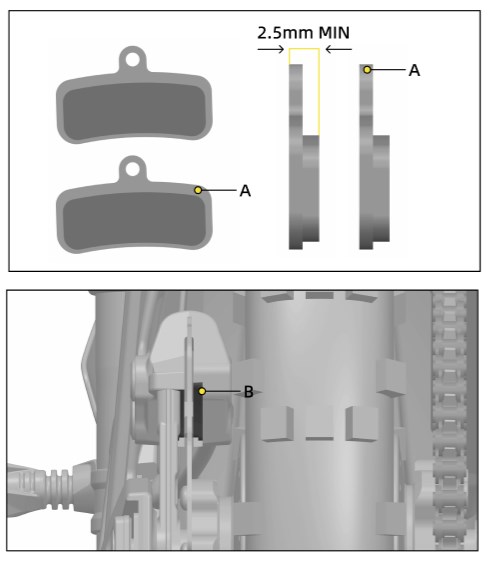 2.5mm MIN

A

A

B